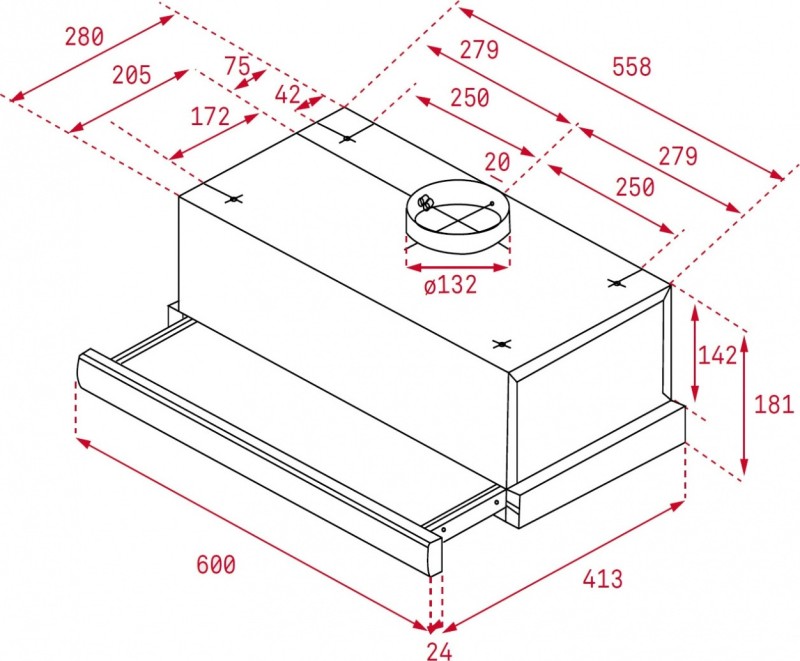 280
205
75
42
172
279
558
250
20
279
250
ø132
142
181
600
413
24